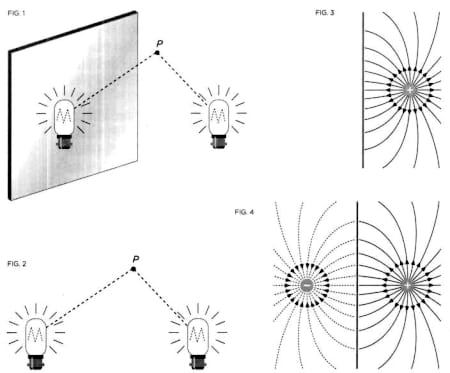 FIG. 1

P

FIG. 3

+

FIG. 4

−

+

FIG. 2

P