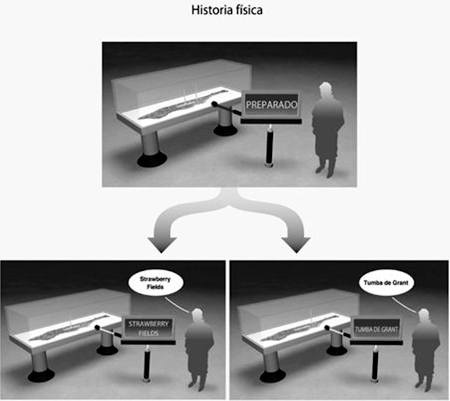 Historia física

PREPARADO

Strawberry Fields

STRAWBERRY FIELDS

Tumba de Grant

TUMBA DE GRANT