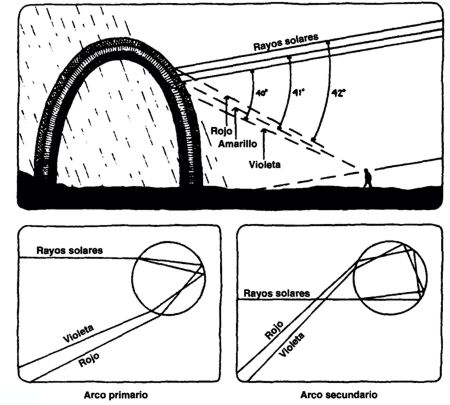 Rayos solares

40°

41°

42°

Rojo

Amarillo

Violeta

Rayos solares

Violeta

Rojo

Arco primario

Rayos solares

Rojo

Violeta

Arco secundario