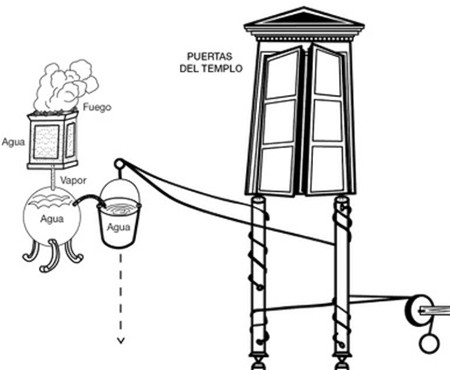 PUERTAS DEL TEMPLO

Fuego

Agua

Vapor

Agua

Agua