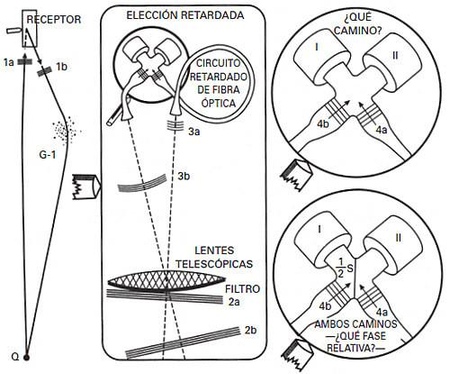 RECEPTOR

1a

1b

G-1

Q

ELECCIÓN RETARDADA

CIRCUITO RETARDADO DE FIBRA ÓPTICA

3a

3b

LENTES TELESCÓPICAS

FILTRO

2a

2b

¿QUÉ CAMINO?

I

II

4b

4a

I

II

$\frac{1}{2}$S

4b

4a

AMBOS CAMINOS —¿QUÉ FASE RELATIVA?—