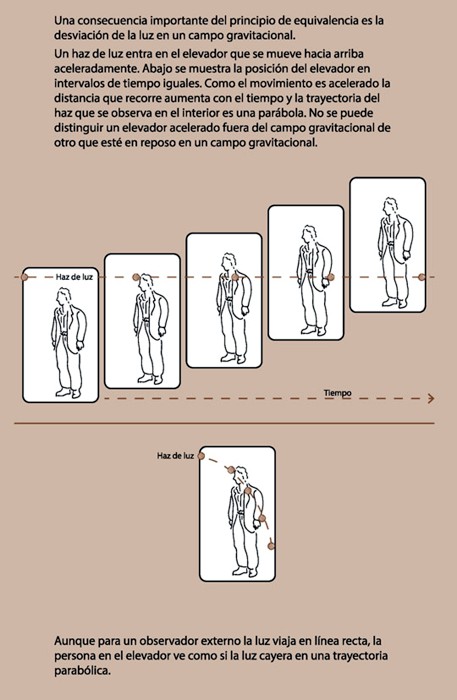 Una consecuencia importante del principio de equivalencia es la desviación de la luz en un campo gravitacional.

Un haz de luz entra en el elevador que se mueve hacia arriba aceleradamente. Abajo se muestra la posición del elevador en intervalos de tiempo iguales. Como el movimiento es acelerado la distancia que recorre aumenta con el tiempo y la trayectoria del haz que se observa en el interior es una parábola. No se puede distinguir un elevador acelerado fuera del campo gravitacional de otro que esté en reposo en un campo gravitacional.

Haz de luz

Tiempo

Haz de luz

Aunque para un observador externo la luz viaja en línea recta, la persona en el elevador ve como si la luz cayera en una trayectoria parabólica.